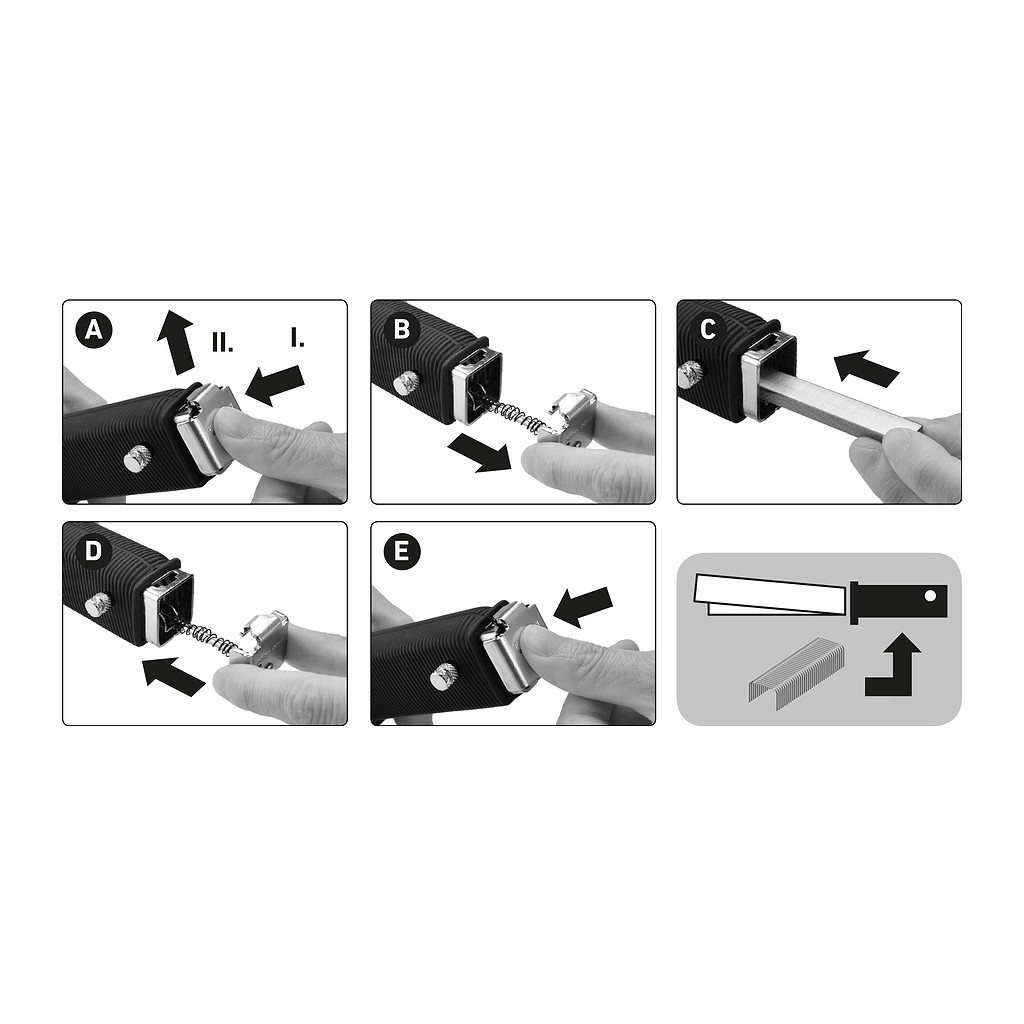 A
II.
I.
B
C
D
E