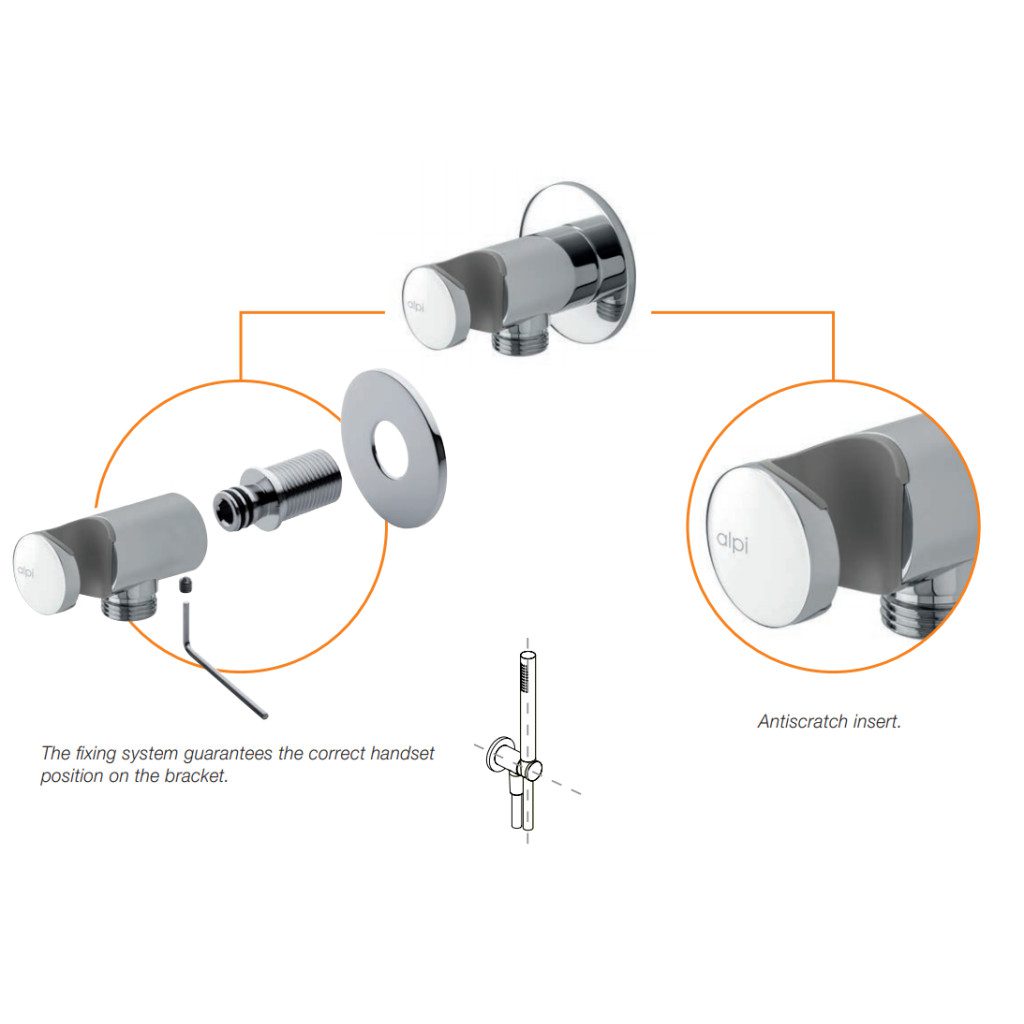 alpi

alpi

alpi

The fixing system guarantees the correct handset position on the bracket.

Antiscratch insert.