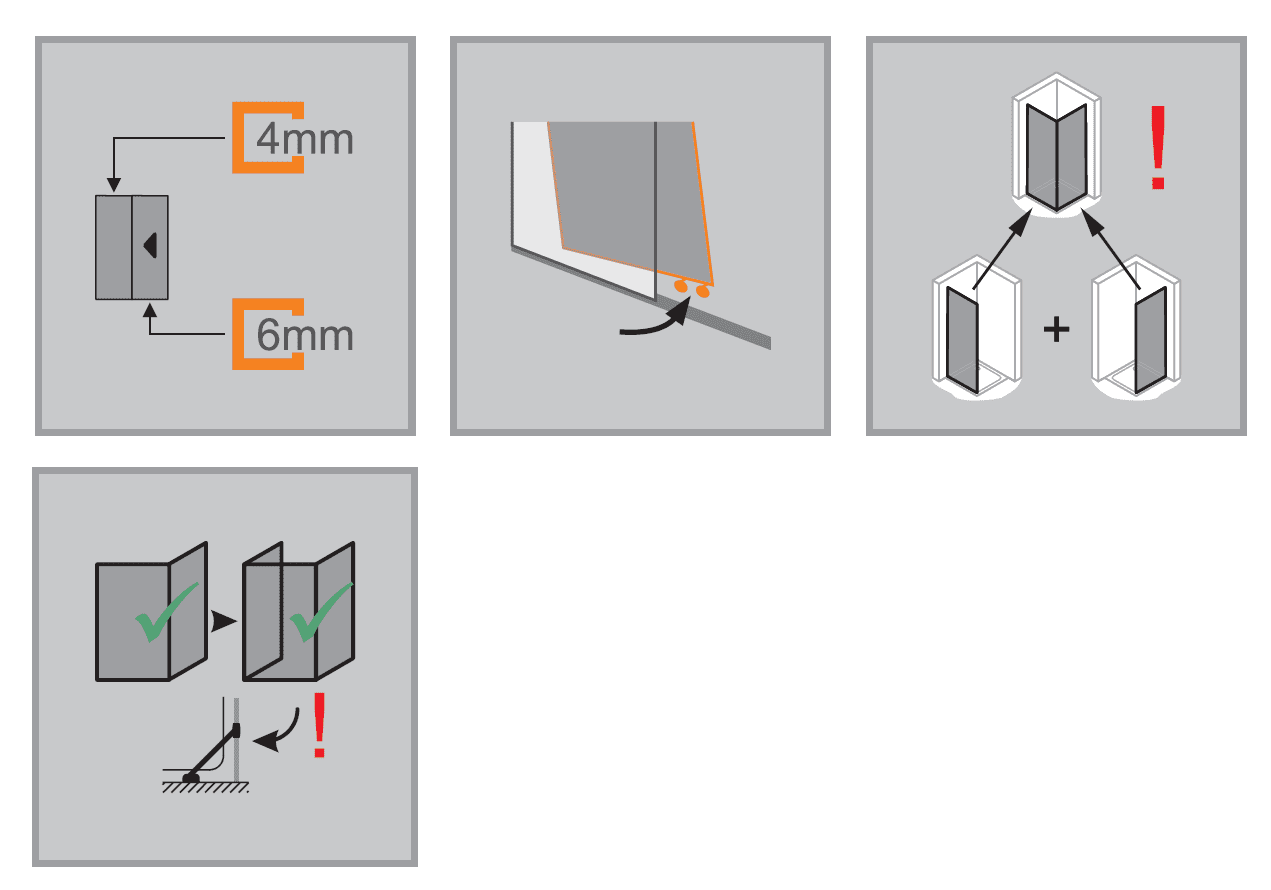 4mm

6mm

!

+

!