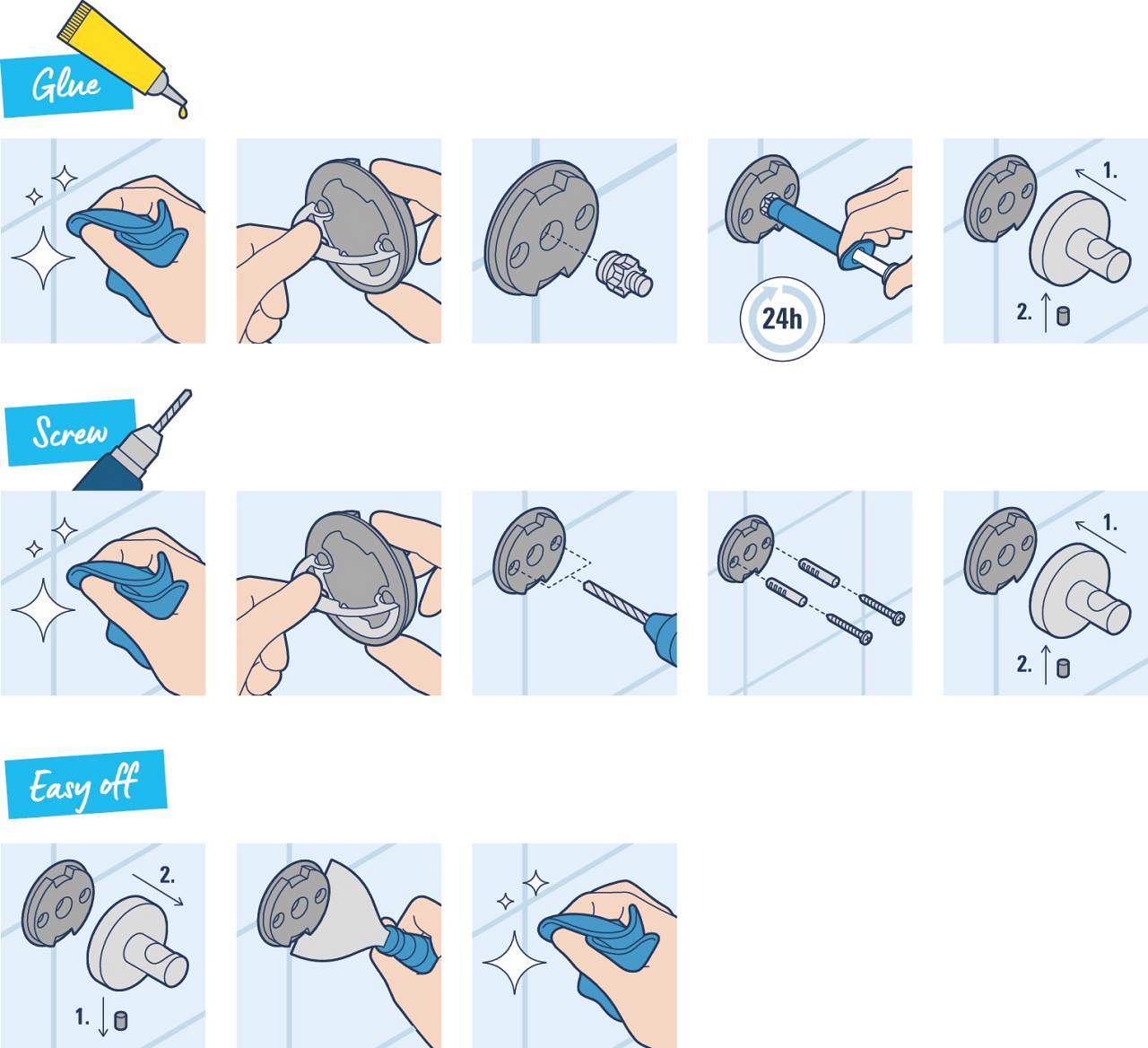 Glue

24h

1.

2.

Screw

1.

2.

Easy off

2.

1.