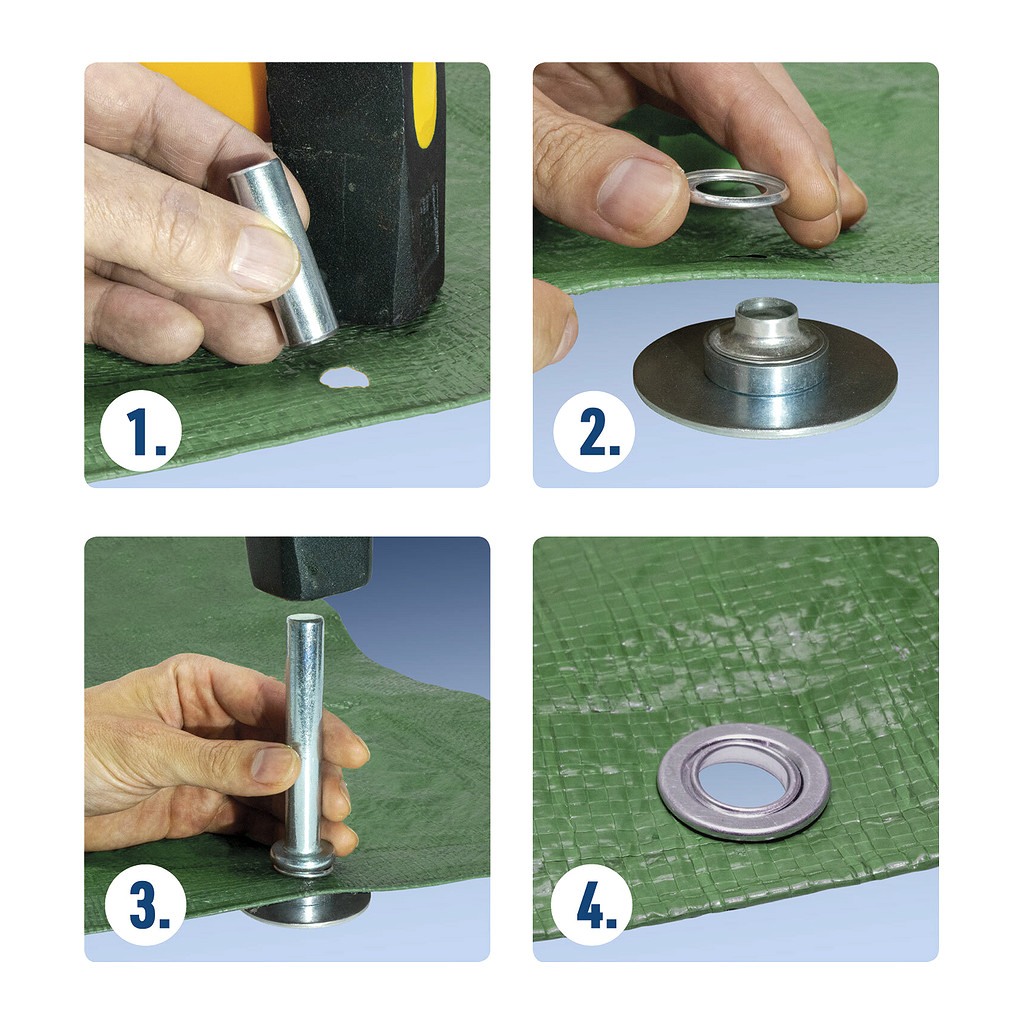 1.

2.

3.

4.