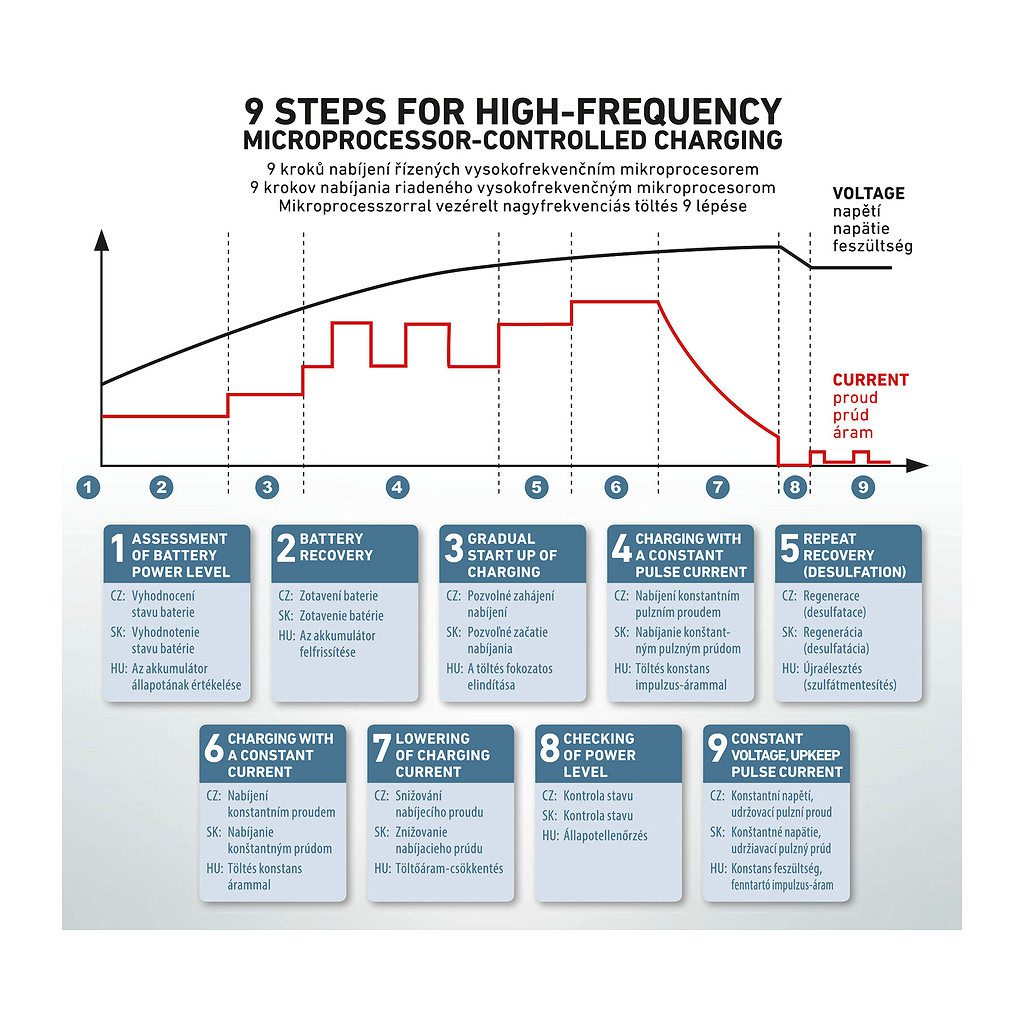 9 STEPS FOR HIGH-FREQUENCY MICROPROCESSOR-CONTROLLED CHARGING

9 kroků nabíjení řízených vysokofrekvenčním mikroprocesorem
9 krokov nabíjania riadeného vysokofrekvenčným mikroprocesorom
Mikroprocesszorral vezérelt nagyfrekvenciás töltés 9 lépése

VOLTAGE
napětí
napätie
feszültség

CURRENT
proud
prúd
áram

1 2 3 4 5 6 7 8 9

1 ASSESSMENT OF BATTERY POWER LEVEL
CZ: Vyhodnocení stavu baterie
SK: Vyhodnotenie stavu batérie
HU: Az akkumulátor állapotának értékelése

2 BATTERY RECOVERY
CZ: Zotavení baterie
SK: Zotavenie batérie
HU: Az akkumulátor felfrissítése

3 GRADUAL START UP OF CHARGING
CZ: Pozvolné zahájení nabíjení
SK: Pozvoľné začatie nabíjania
HU: A töltés fokozatos elindítása

4 CHARGING WITH A CONSTANT PULSE CURRENT
CZ: Nabíjení konstantním pulzním proudem
SK: Nabíjanie konštantným pulzným prúdom
HU: Töltés konstans impulzus-árammal

5 REPEAT RECOVERY (DESULFATION)
CZ: Regenerace (desulfatace)
SK: Regenerácia (desulfatácia)
HU: Újraélesztés (szulfátmentesítés)

6 CHARGING WITH A CONSTANT CURRENT
CZ: Nabíjení konstantním proudem
SK: Nabíjanie konštantným prúdom
HU: Töltés konstans árammal

7 LOWERING OF CHARGING CURRENT
CZ: Snižování nabíjecího proudu
SK: Znižovanie nabíjacieho prúdu
HU: Töltőáram-csökkentés

8 CHECKING OF POWER LEVEL
CZ: Kontrola stavu
SK: Kontrola stavu
HU: Állapotellenőrzés

9 CONSTANT VOLTAGE, UPKEEP PULSE CURRENT
CZ: Konstantní napětí, udržovací pulzní proud
SK: Konštantné napätie, udržiavací pulzný prúd
HU: Konstans feszültség, fenntartó impulzus-áram