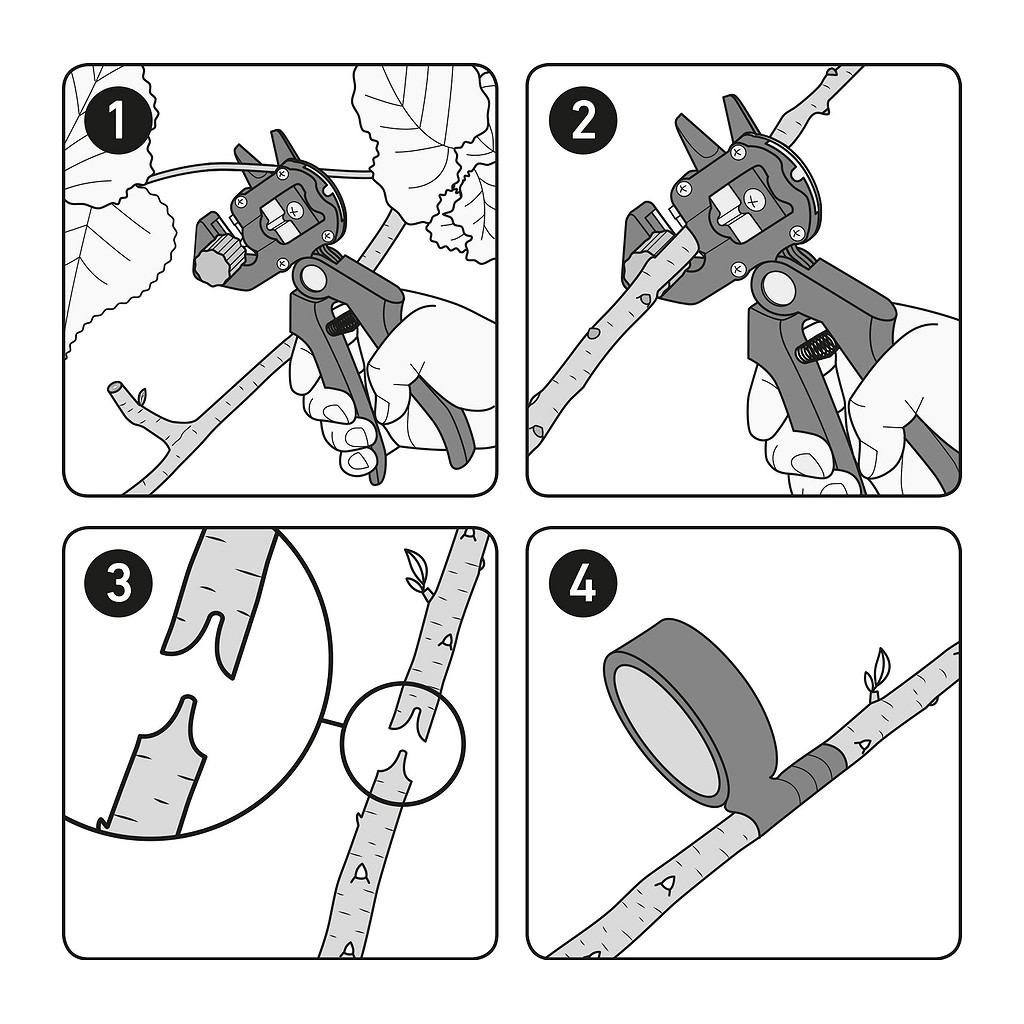 1

2

3

4