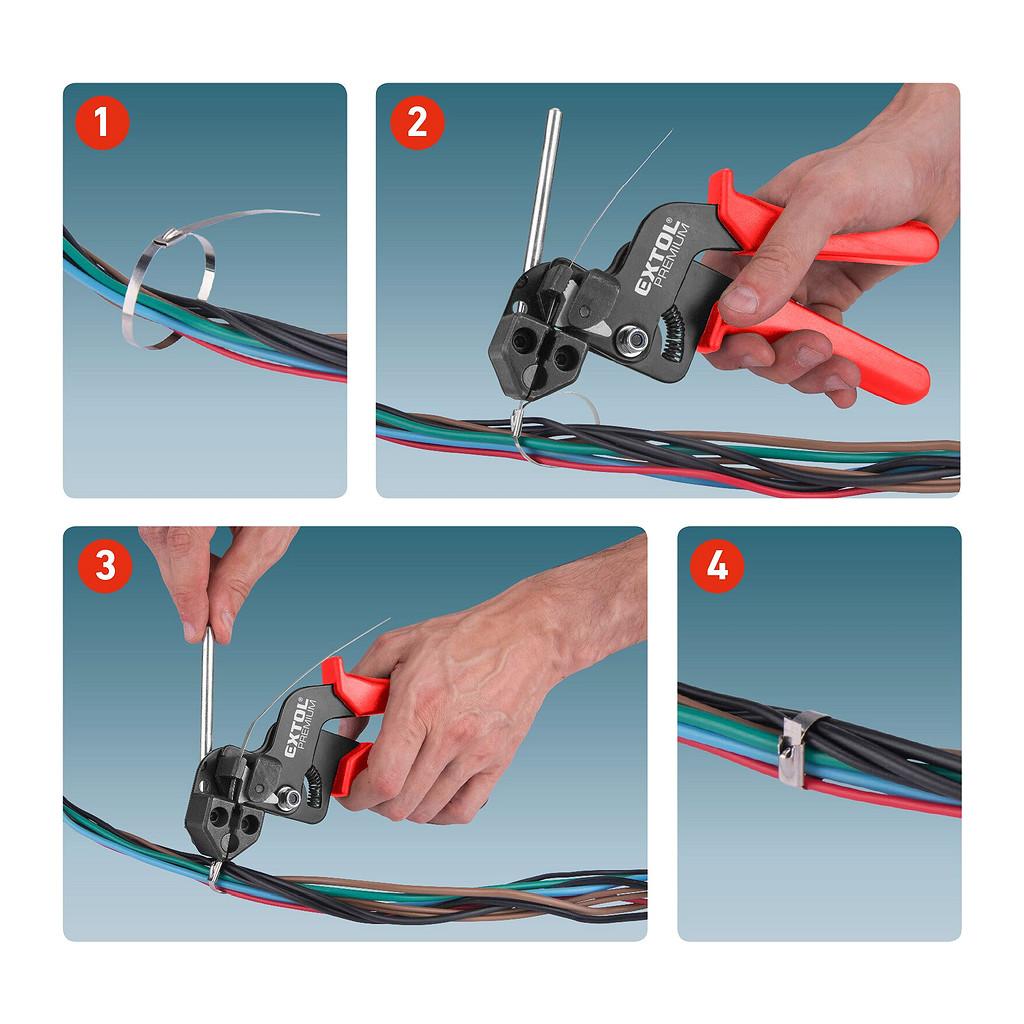 1

2

EXTOL®
PREMIUM

3

EXTOL®
PREMIUM

4