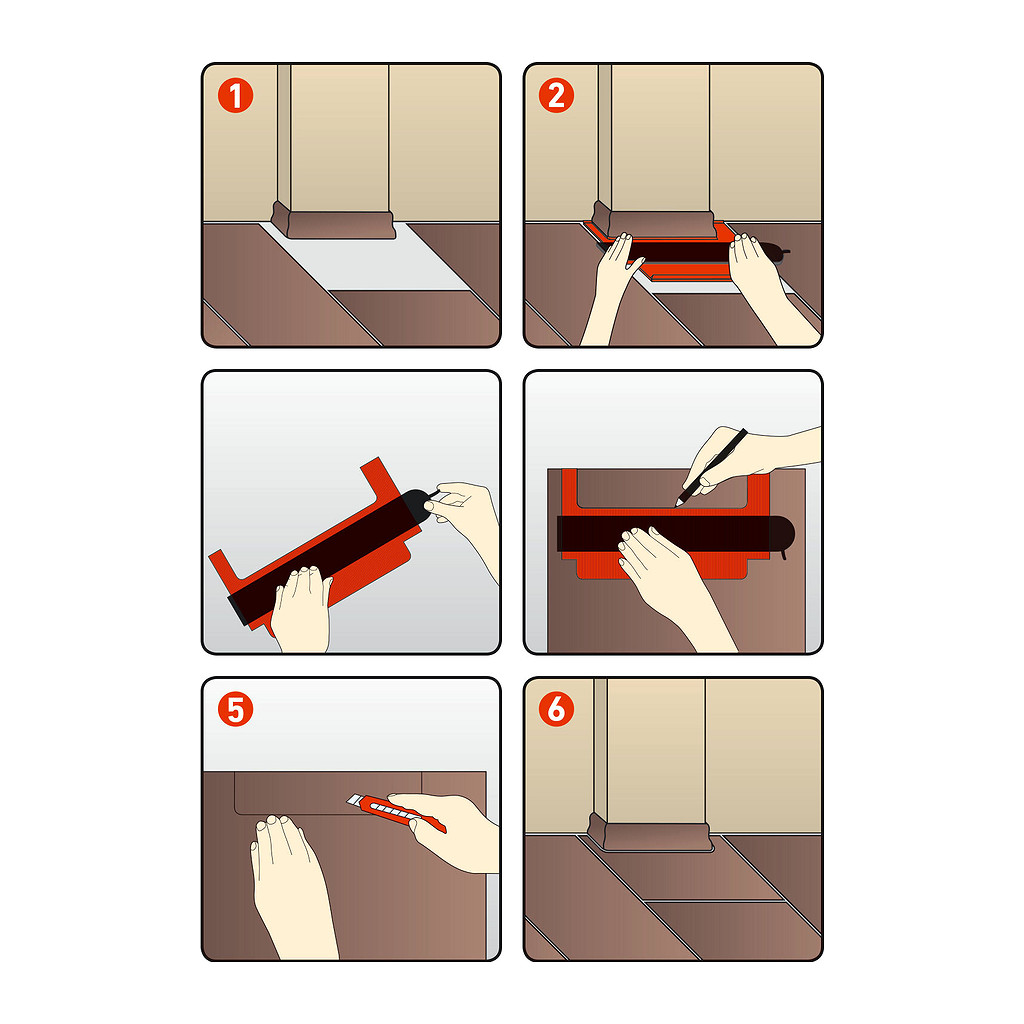 1

2

5

6