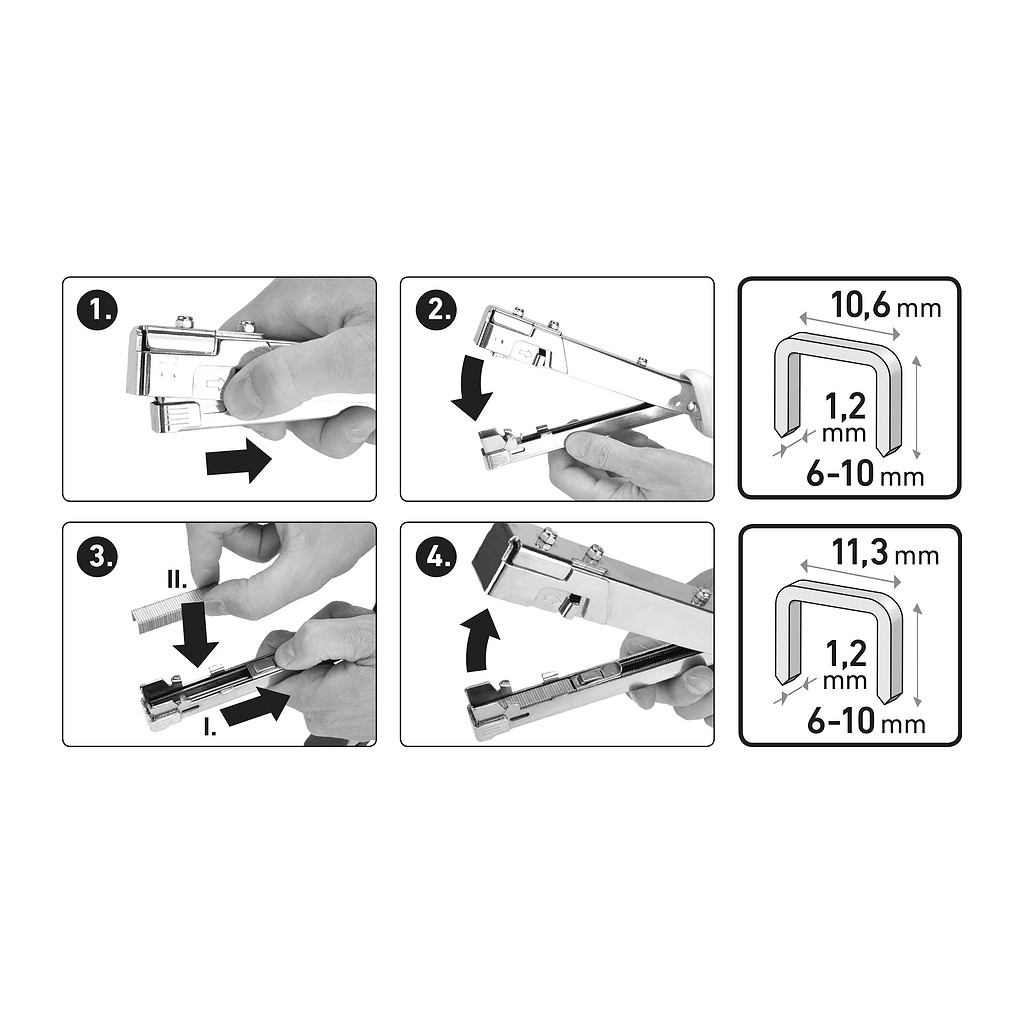 1.

2.

10,6 mm
1,2 mm
6-10 mm

3.
II.
I.

4.

11,3 mm
1,2 mm
6-10 mm