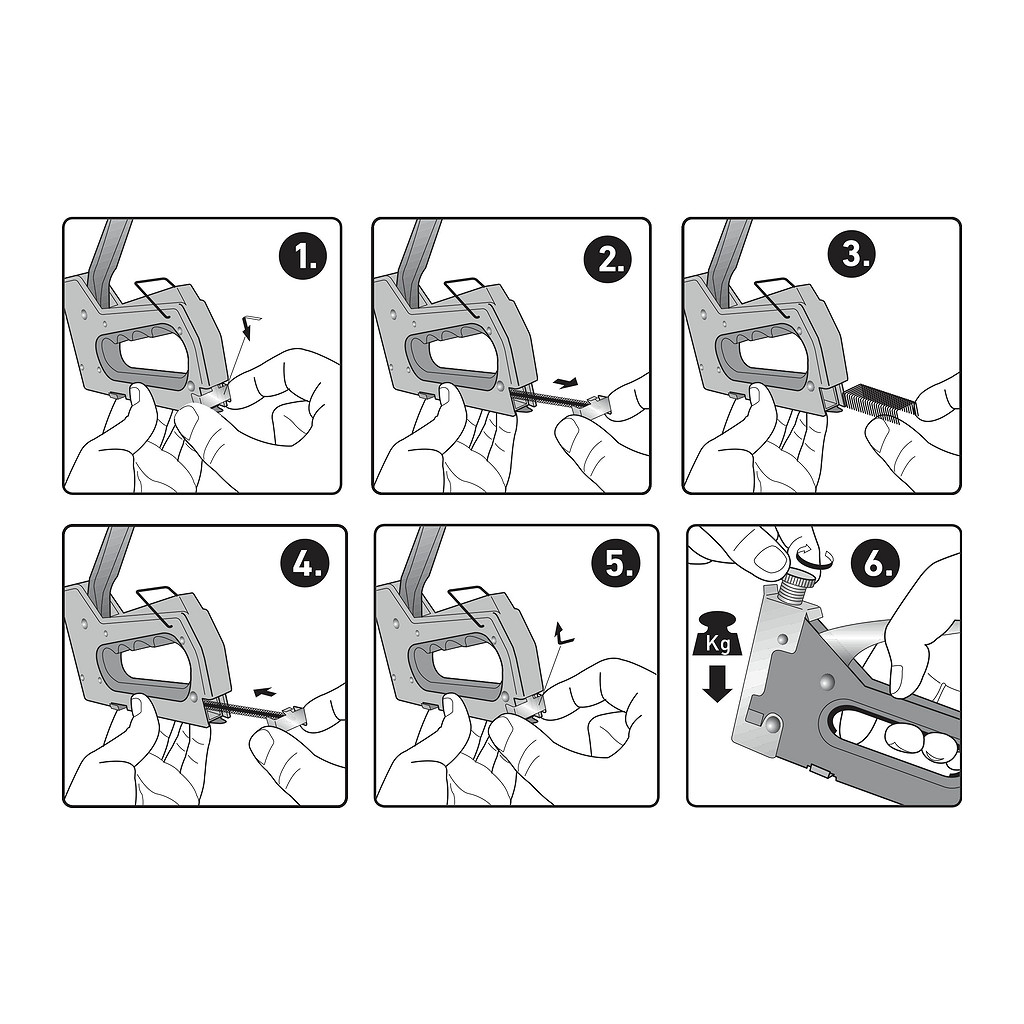 1.

2.

3.

4.

5.

6.

Kg